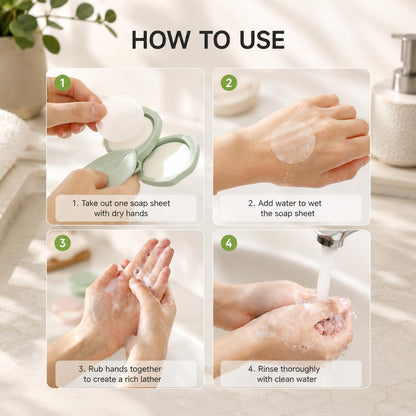 HOW TO USE

1

1. Take out one soap sheet with dry hands

2

2. Add water to wet the soap sheet

3

3. Rub hands together to create a rich lather

4

4. Rinse thoroughly with clean water